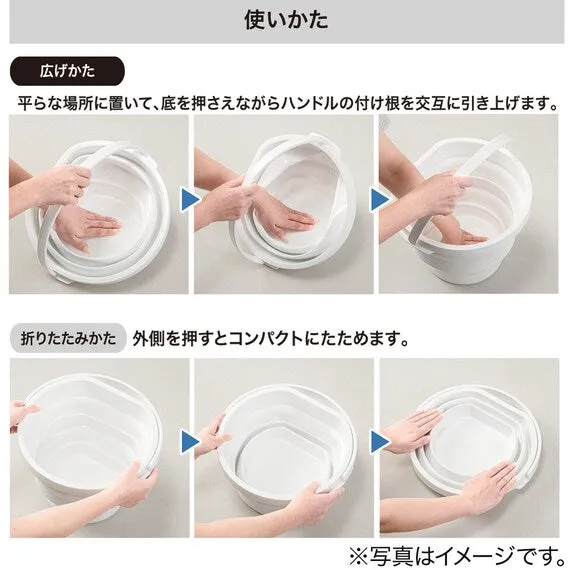 使いかた

広げかた

平らな場所に置いて、底を押さえながらハンドルの付け根を交互に引き上げます。

折りたたみかた

外側を押すとコンパクトにたためます。

※写真はイメージです。